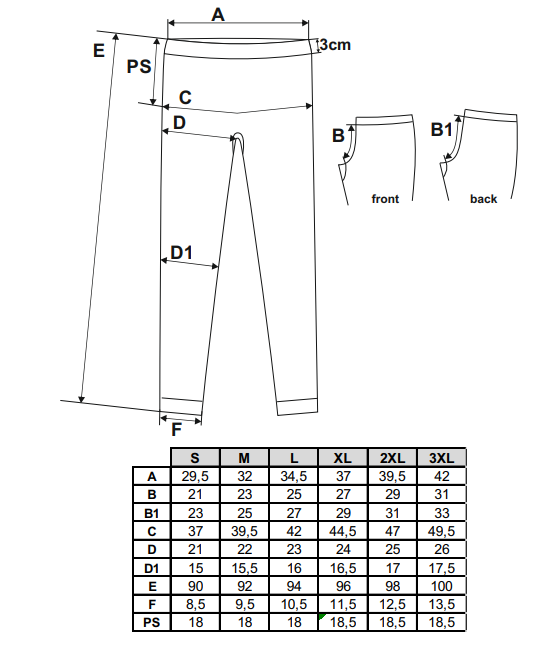 A
3cm
E
PS
C
D
B
B1
front
back
D1
F

| | S | M | L | XL | 2XL | 3XL |
|---|---|---|---|---|---|---|
| A | 29,5 | 32 | 34,5 | 37 | 39,5 | 42 |
| B | 21 | 23 | 25 | 27 | 29 | 31 |
| B1 | 23 | 25 | 27 | 29 | 31 | 33 |
| C | 37 | 39,5 | 42 | 44,5 | 47 | 49,5 |
| D | 21 | 22 | 23 | 24 | 25 | 26 |
| D1 | 15 | 15,5 | 16 | 16,5 | 17 | 17,5 |
| E | 90 | 92 | 94 | 96 | 98 | 100 |
| F | 8,5 | 9,5 | 10,5 | 11,5 | 12,5 | 13,5 |
| PS | 18 | 18 | 18 | 18,5 | 18,5 | 18,5 |